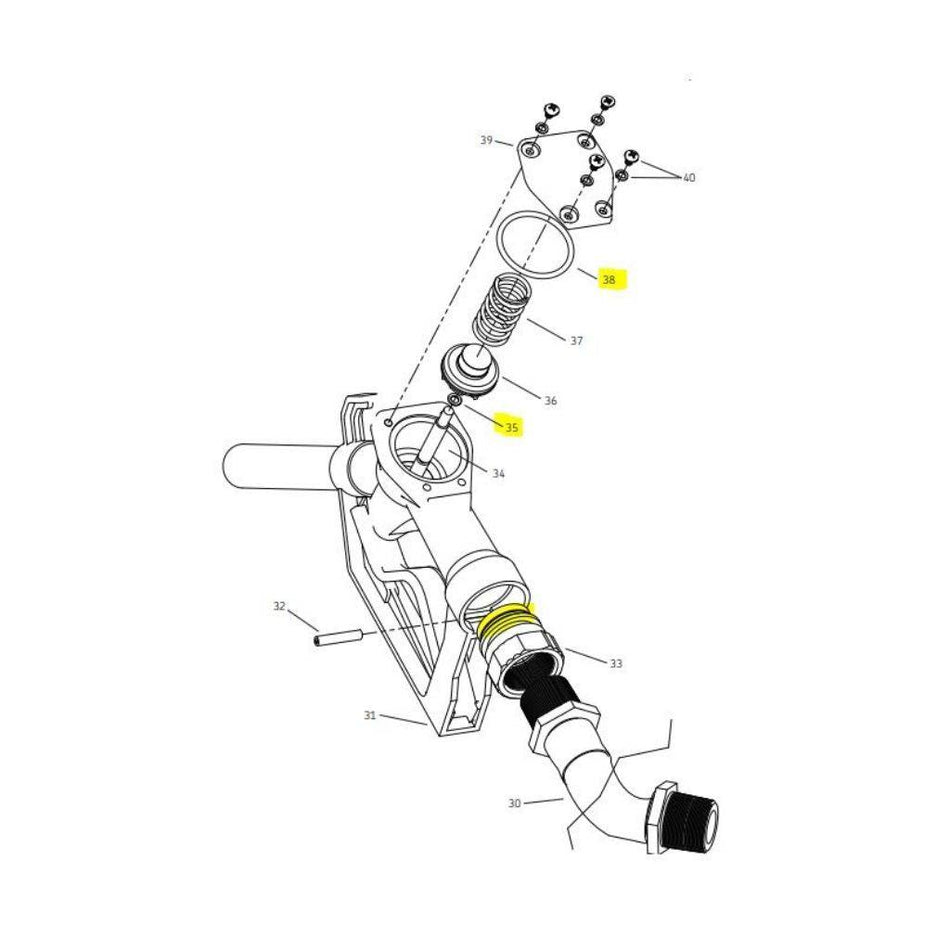 39
40
38
37
36
35
34
32
33
31
30