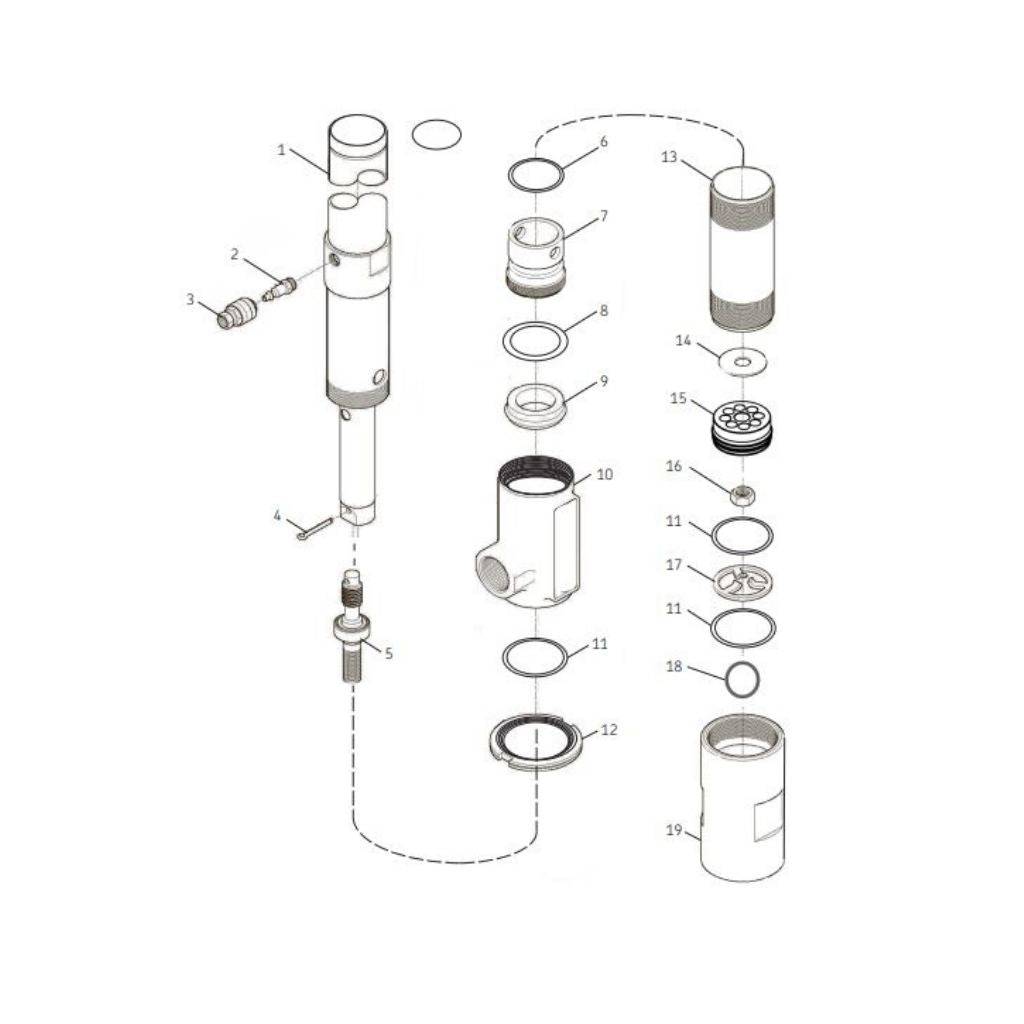 1
2
3
4
5
6
7
8
9
10
11
12
13
14
15
16
11
17
11
18
19