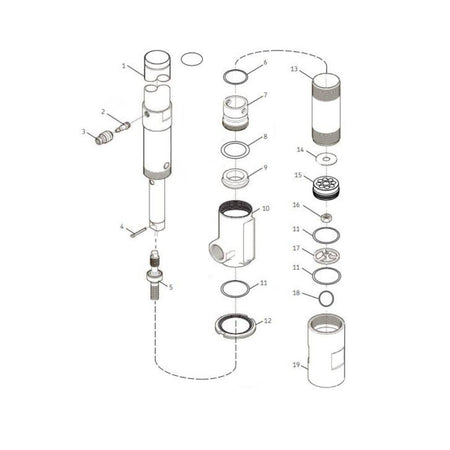 1
2
3
4
5
6
7
8
9
10
11
12
13
14
15
16
11
17
11
18
19