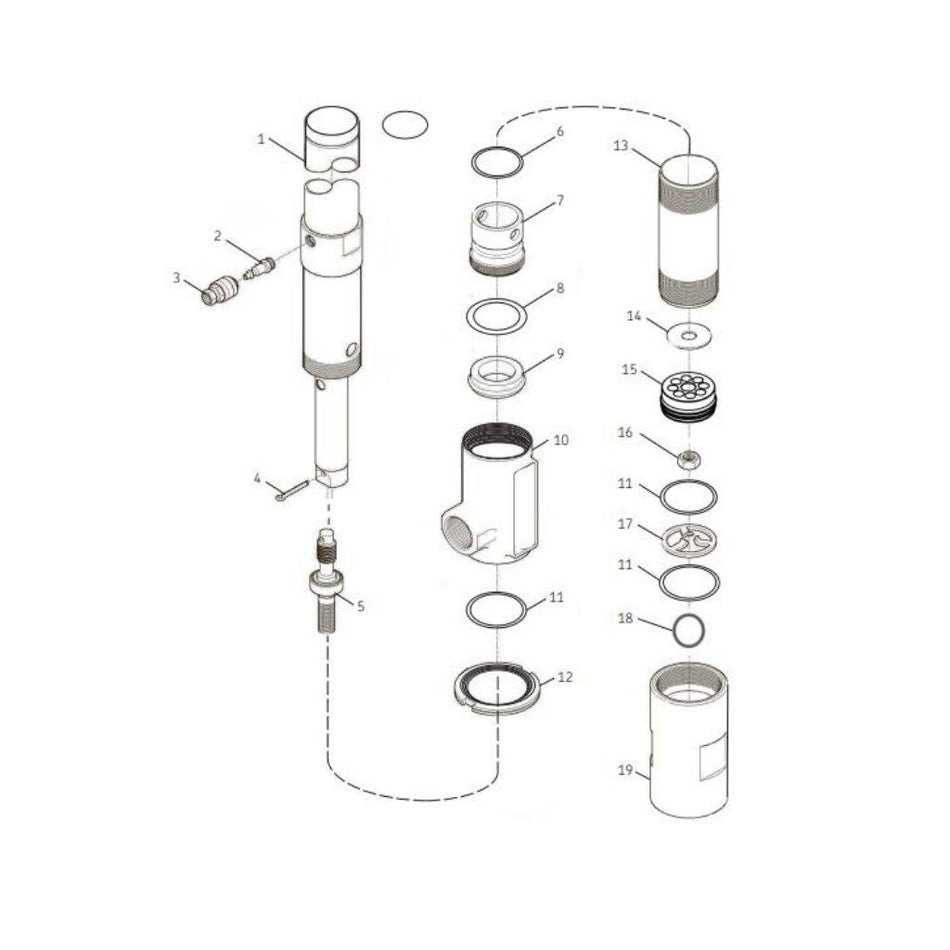 1
2
3
4
5
6
7
8
9
10
11
12
13
14
15
16
11
17
11
18
19