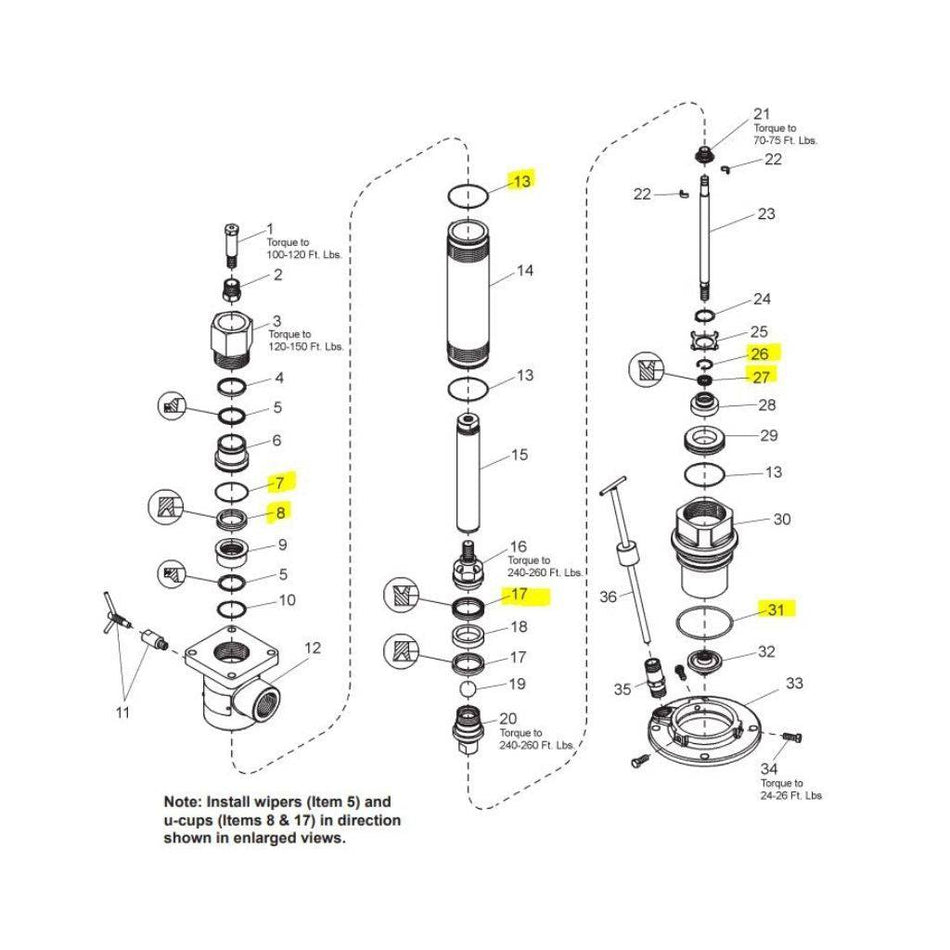 1
Torque to
100-120 Ft. Lbs.
2
3
Torque to
120-150 Ft. Lbs.
4
5
6
7
8
9
5
10
11
12

13
14
13
15
16
Torque to
240-260 Ft. Lbs.
17
18
17
19
20
Torque to
240-260 Ft. Lbs.

21
Torque to
70-75 Ft. Lbs.
22
22
23
24
25
26
27
28
29
13
30
36
31
32
35
33
34
Torque to
24-26 Ft. Lbs

Note: Install wipers (Item 5) and u-cups (Items 8 & 17) in direction shown in enlarged views.