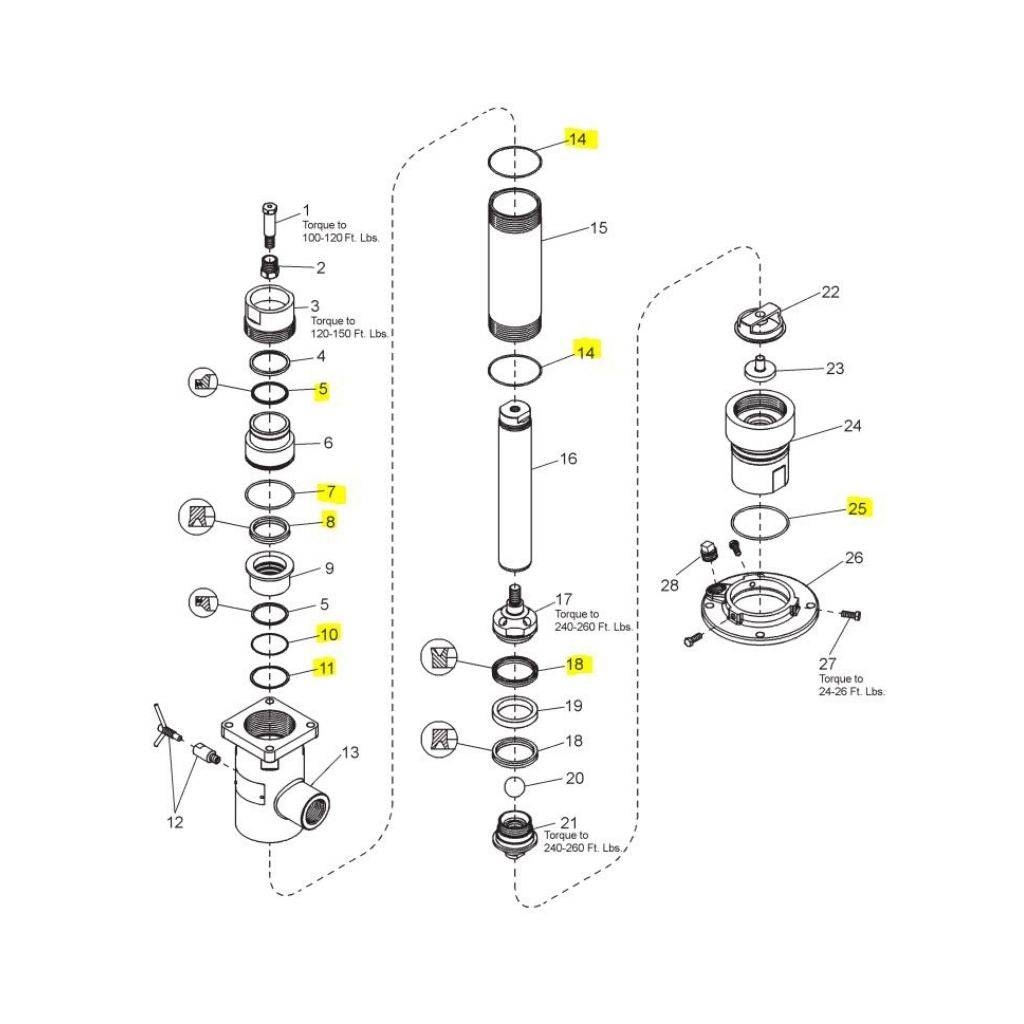 1
Torque to
100-120 Ft. Lbs.

2

3
Torque to
120-150 Ft. Lbs.

4

5

6

7

8

9

5

10

11

12

13

14

15

14

16

17
Torque to
240-260 Ft. Lbs.

18

19

18

20

21
Torque to
240-260 Ft. Lbs.

22

23

24

25

26

28

27
Torque to
24-26 Ft. Lbs.