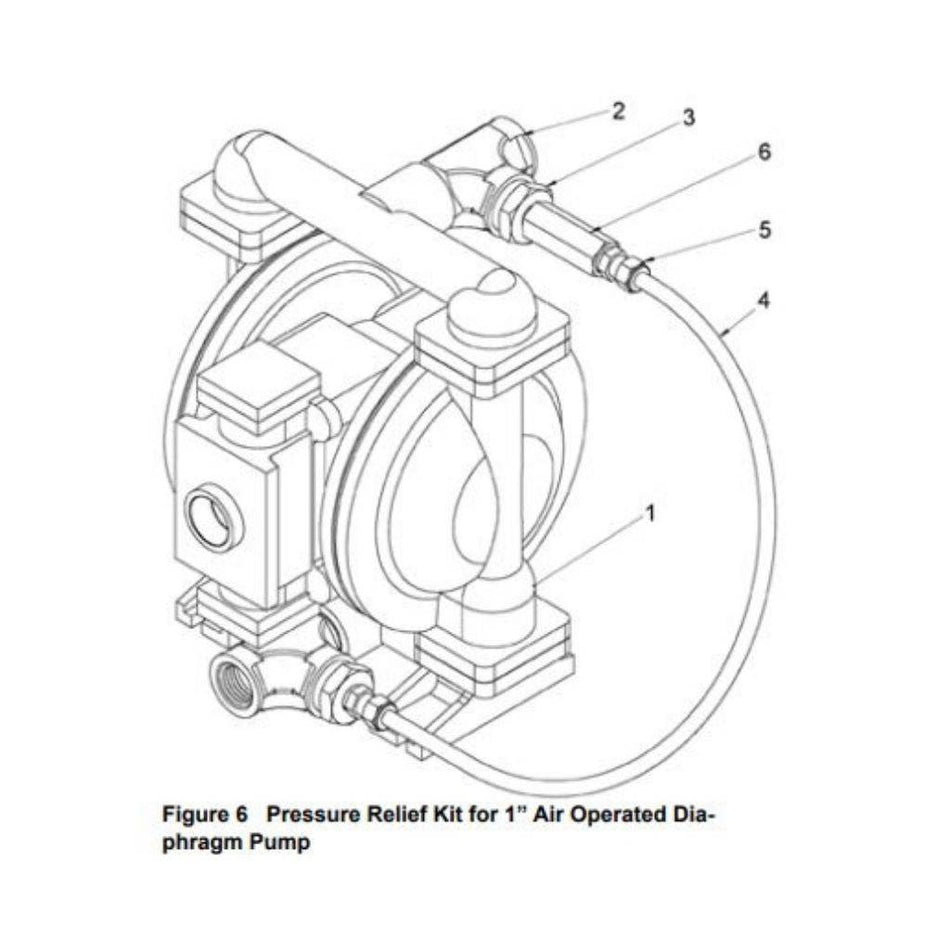 2
3
6
5
4
1

Figure 6 Pressure Relief Kit for 1" Air Operated Diaphragm Pump